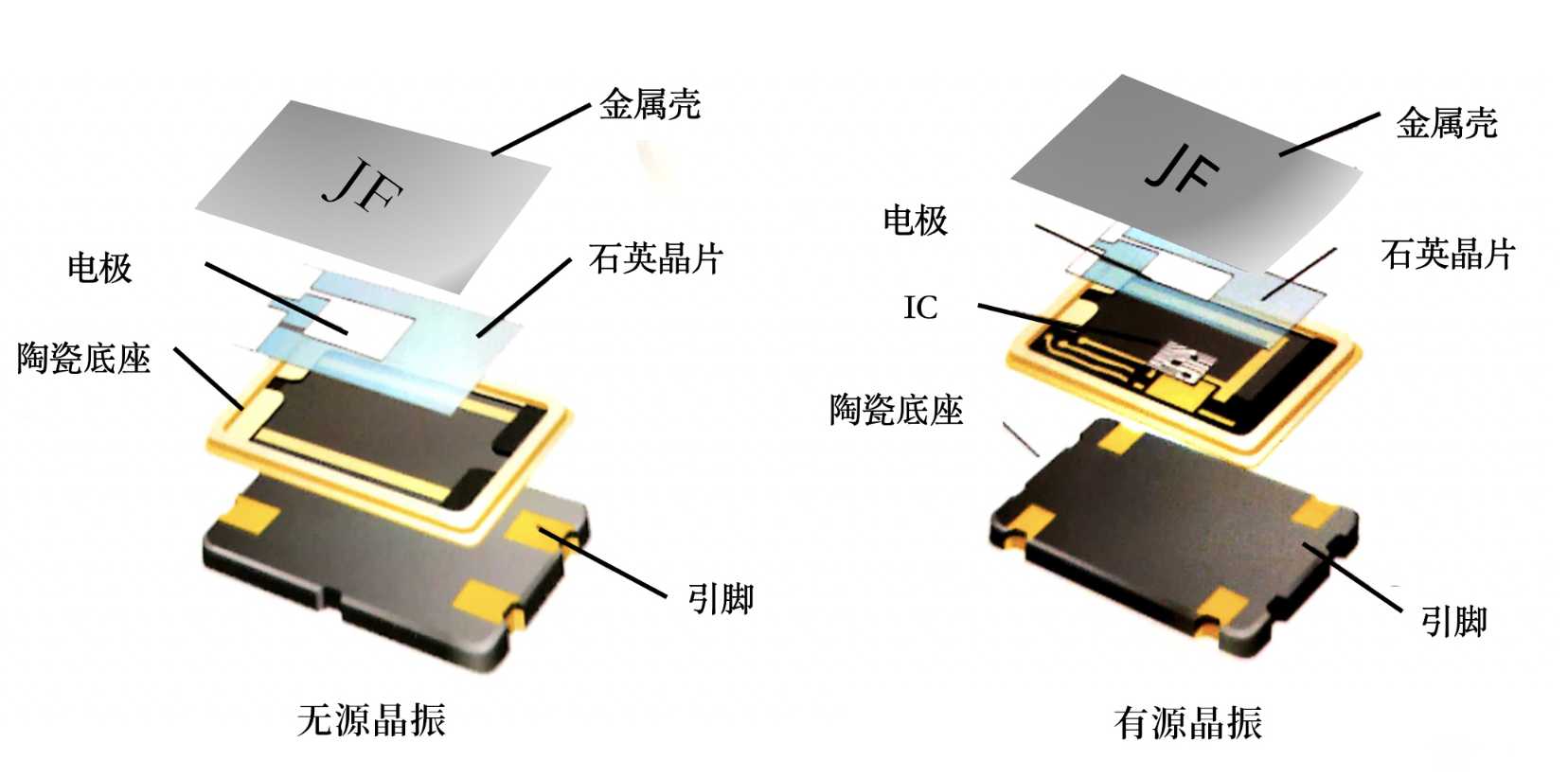 金属壳

JF

电极

石英晶片

陶瓷底座

引脚

无源晶振

金属壳

JF

电极

石英晶片

IC

陶瓷底座

引脚

有源晶振