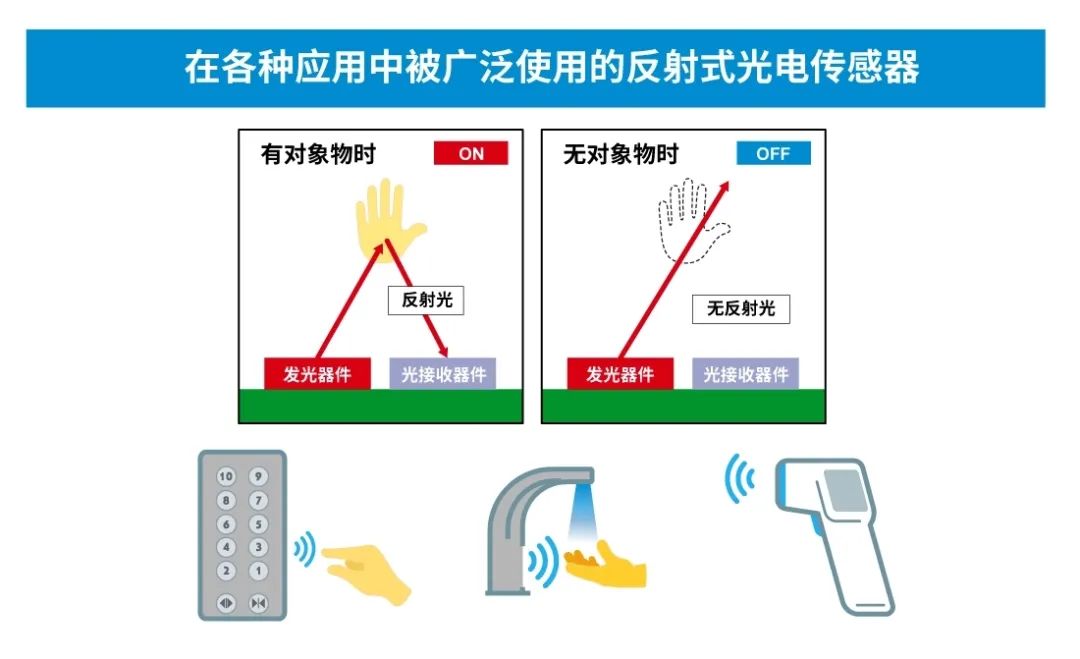 在各种应用中被广泛使用的反射式光电传感器

有对象物时 ON

反射光

发光器件 光接收器件

无对象物时 OFF

无反射光

发光器件 光接收器件

10 9
8 7
6 5
4 3
2 1